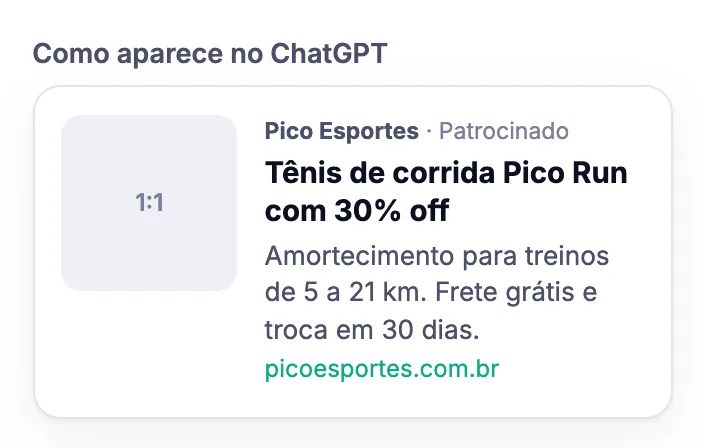 Como aparece no ChatGPT

1:1

Pico Esportes · Patrocinado

Tênis de corrida Pico Run com 30% off

Amortecimento para treinos de 5 a 21 km. Frete grátis e troca em 30 dias.

picoesportes.com.br